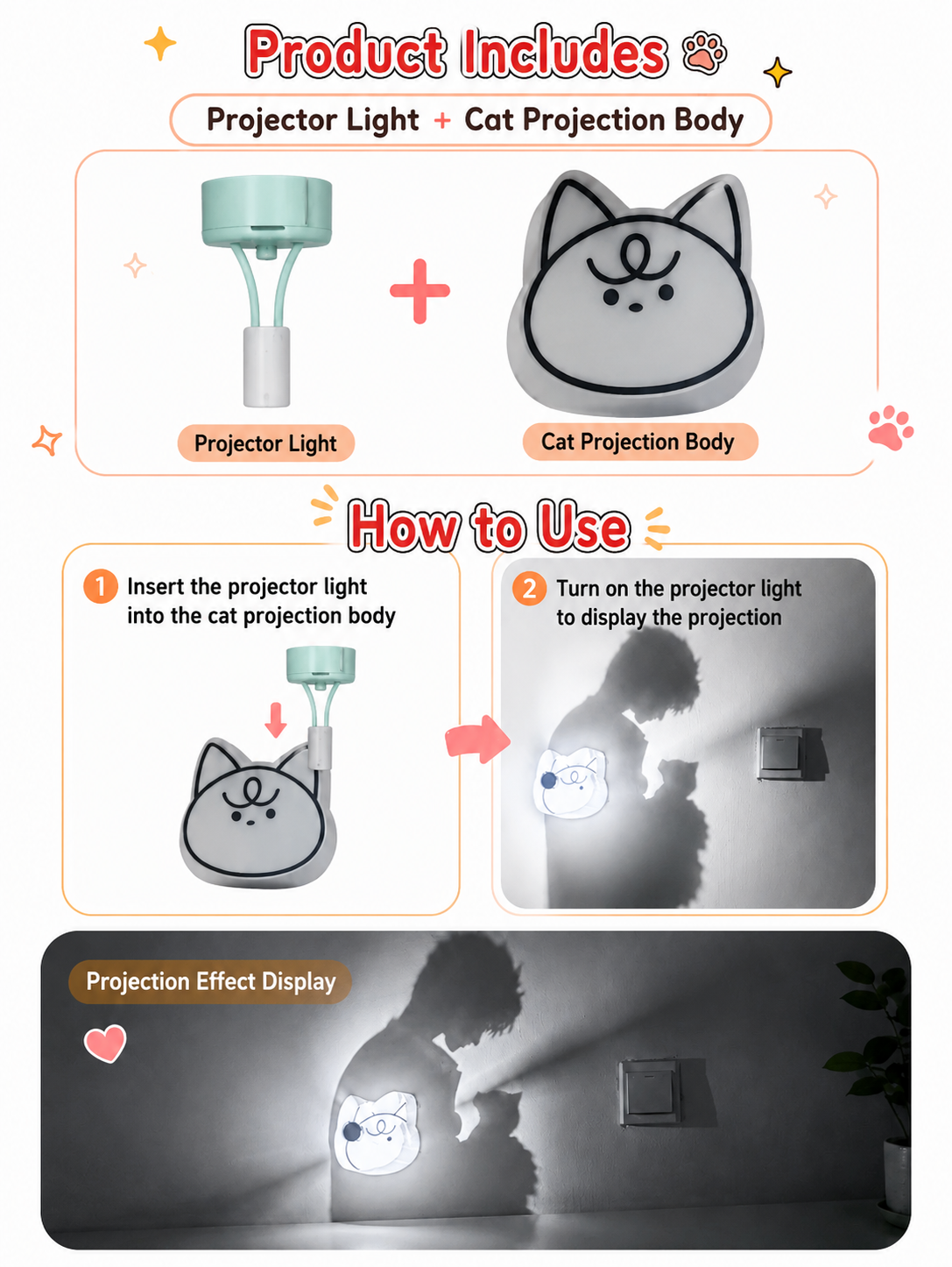 Product Includes

Projector Light + Cat Projection Body

Projector Light

Cat Projection Body

How to Use

1 Insert the projector light into the cat projection body

2 Turn on the projector light to display the projection

Projection Effect Display